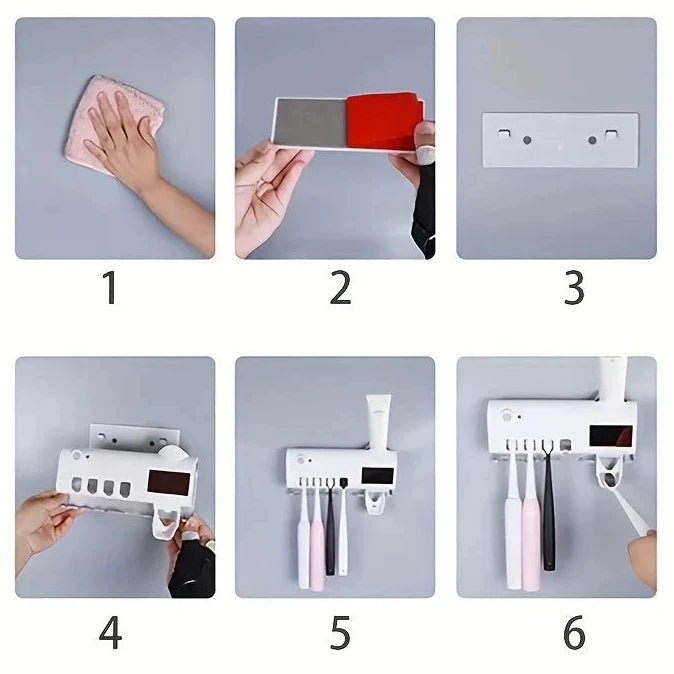 1

2

3

4

5

6